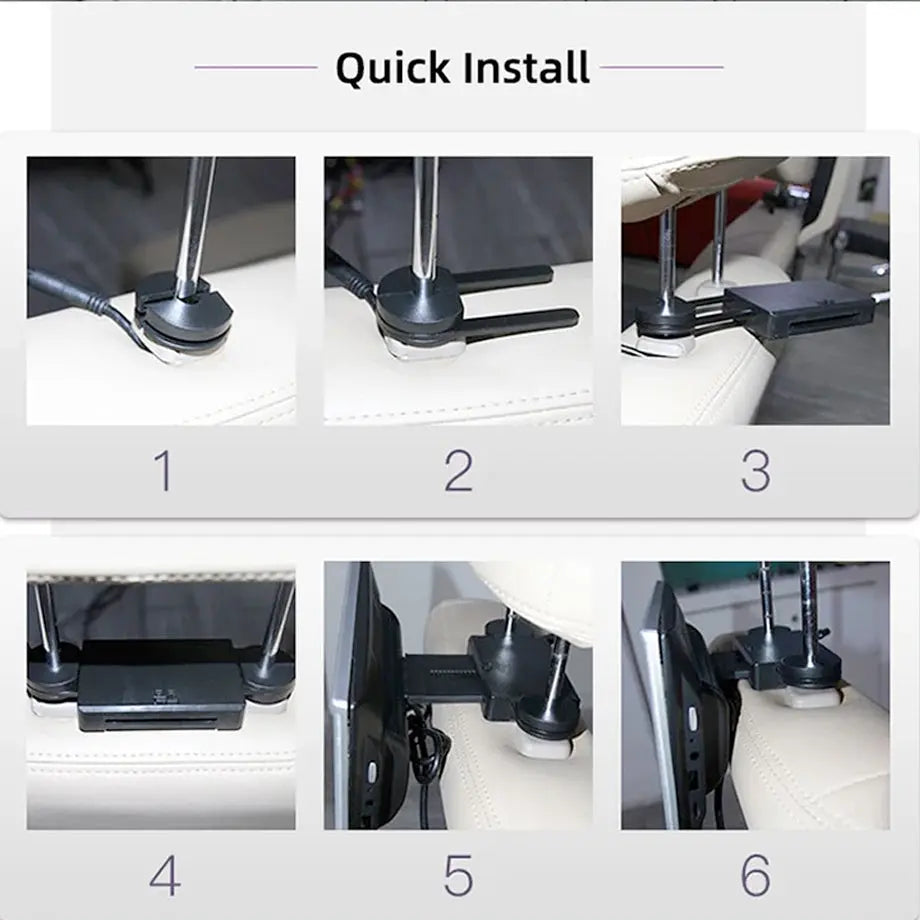 Quick Install

1

2

3

4

5

6