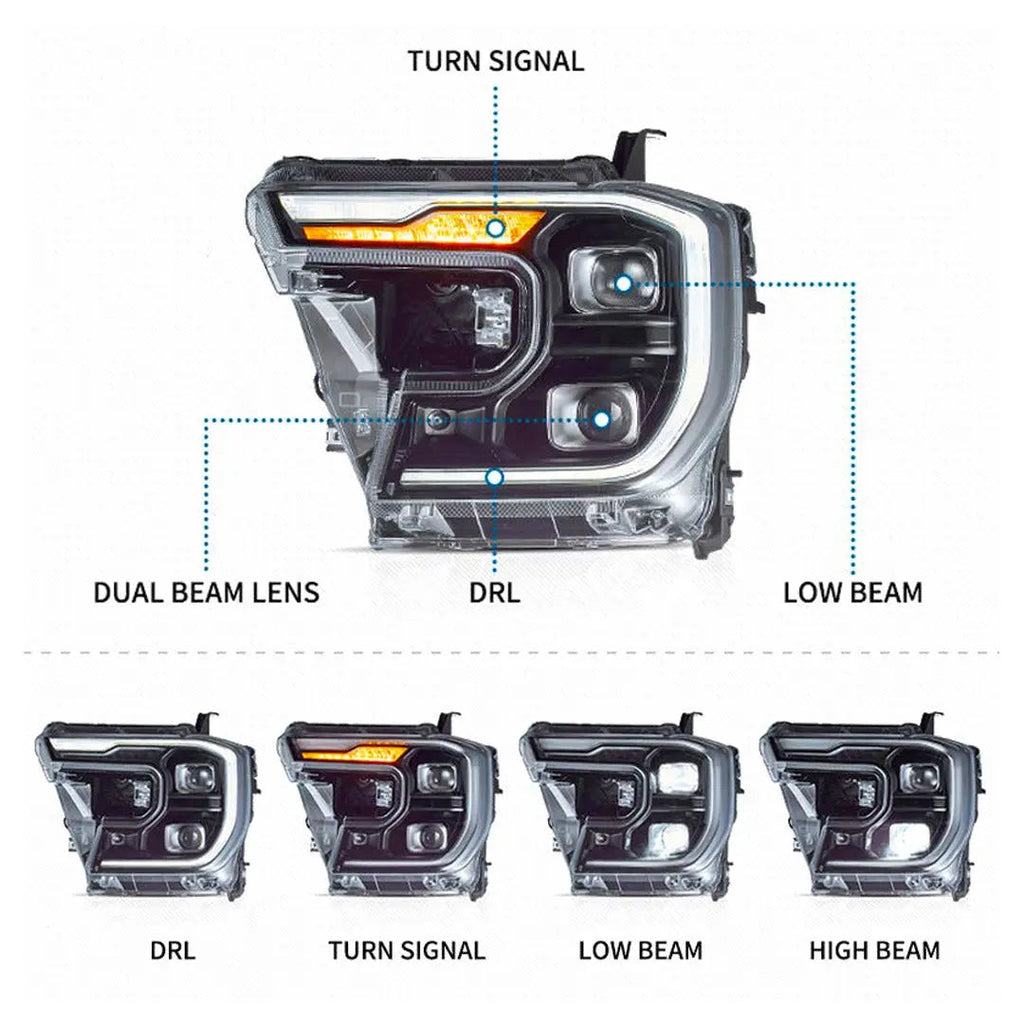 TURN SIGNAL

DUAL BEAM LENS

DRL

LOW BEAM

DRL

TURN SIGNAL

LOW BEAM

HIGH BEAM